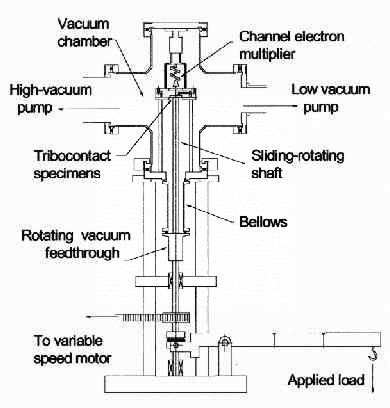 Vacuum chamber

Channel electron multiplier

High-vacuum pump

Low vacuum pump

Tribocontact specimens

Sliding-rotating shaft

Bellows

Rotating vacuum feedthrough

To variable speed motor

Applied load